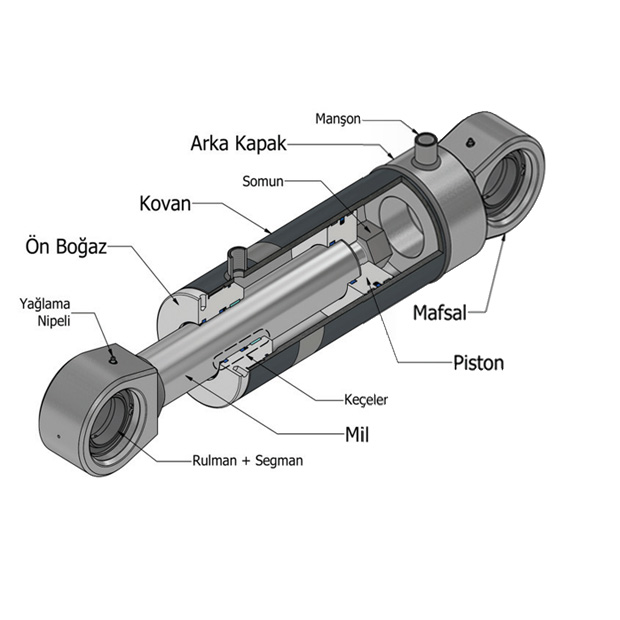 Manşon
Arka Kapak
Somun
Kovan
Ön Boğaz
Yağlama Nipeli
Mafsal
Piston
Keçeler
Mil
Rulman + Segman